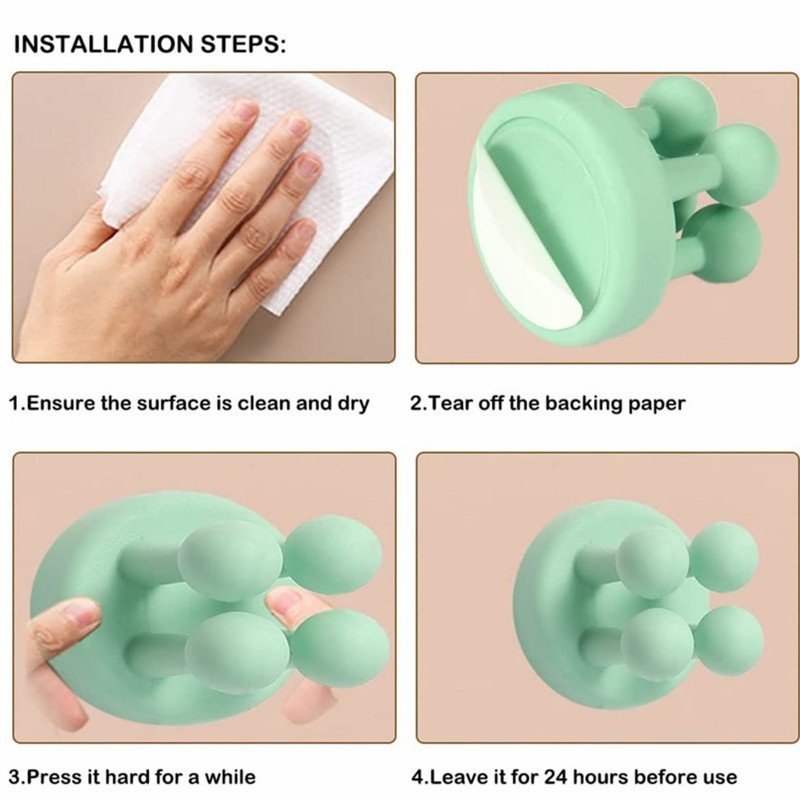 INSTALLATION STEPS:

1.Ensure the surface is clean and dry

2.Tear off the backing paper

3.Press it hard for a while

4.Leave it for 24 hours before use