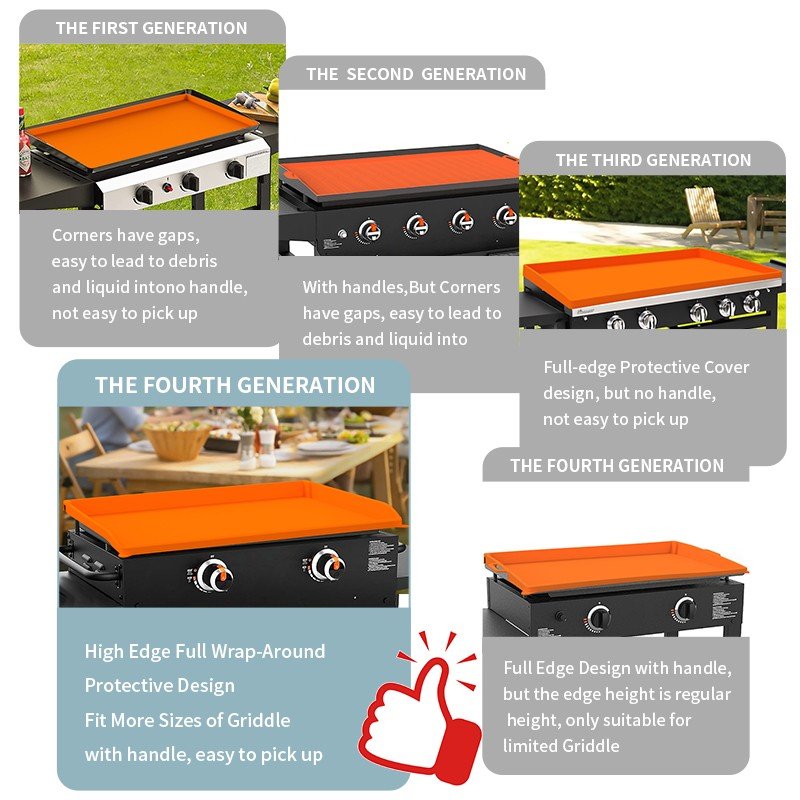 THE FIRST GENERATION

Corners have gaps, easy to lead to debris and liquid intono handle, not easy to pick up

THE SECOND GENERATION

With handles,But Corners have gaps, easy to lead to debris and liquid into

THE THIRD GENERATION

Full-edge Protective Cover design, but no handle, not easy to pick up

THE FOURTH GENERATION

High Edge Full Wrap-Around Protective Design
Fit More Sizes of Griddle
with handle, easy to pick up

THE FOURTH GENERATION

Full Edge Design with handle, but the edge height is regular height, only suitable for limited Griddle