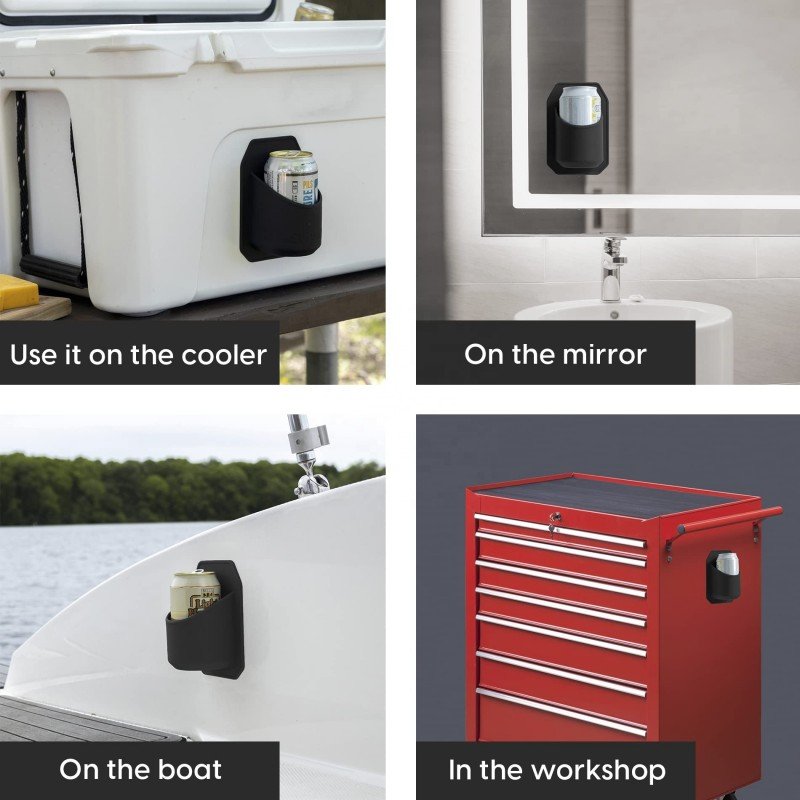 Use it on the cooler

On the mirror

On the boat

In the workshop