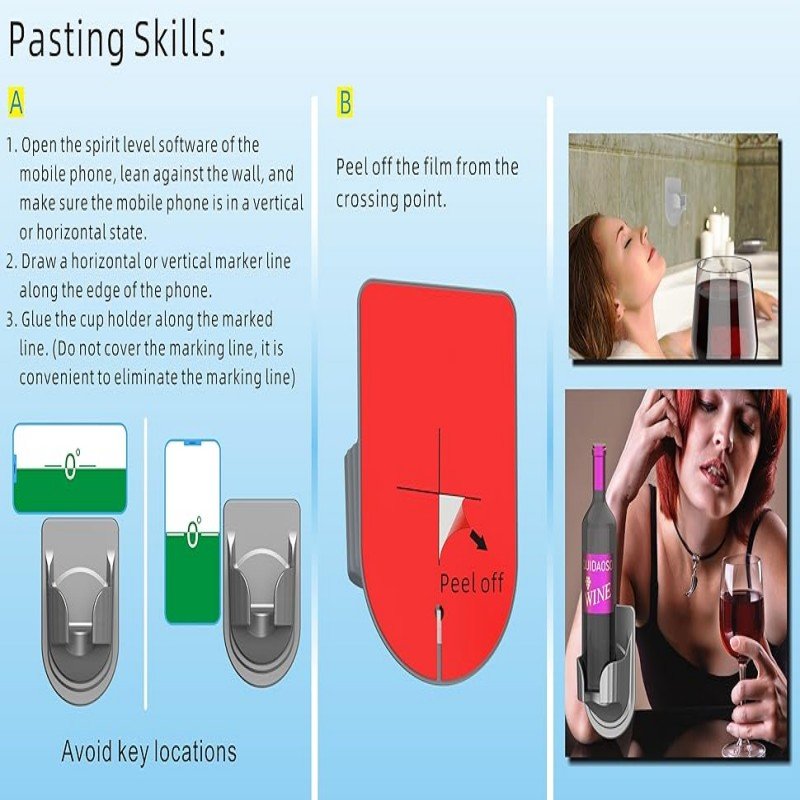 Pasting Skills:

A

1. Open the spirit level software of the mobile phone, lean against the wall, and make sure the mobile phone is in a vertical or horizontal state.
2. Draw a horizontal or vertical marker line along the edge of the phone.
3. Glue the cup holder along the marked line. (Do not cover the marking line, it is convenient to eliminate the marking line)

0°

0°

Avoid key locations

B

Peel off the film from the crossing point.

Peel off

UIDAOSC
WINE